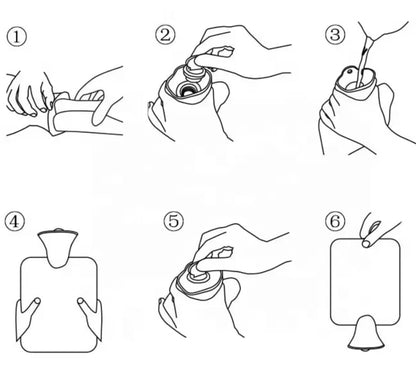 ①
②
③
④
⑤
⑥